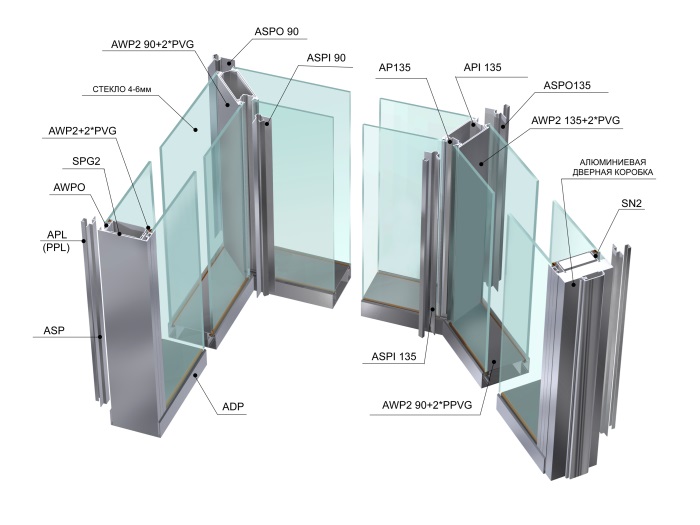 ASPO 90
AWP2 90+2*PVG
ASPI 90
СТЕКЛО 4-6мм
AWP2+2*PVG
SPG2
AWPO
APL
(PPL)
ASP
ADP
AP135
API 135
ASPO135
AWP2 135+2*PVG
АЛЮМИНИЕВАЯ
ДВЕРНАЯ КОРОБКА
SN2
ASPI 135
AWP2 90+2*PPVG